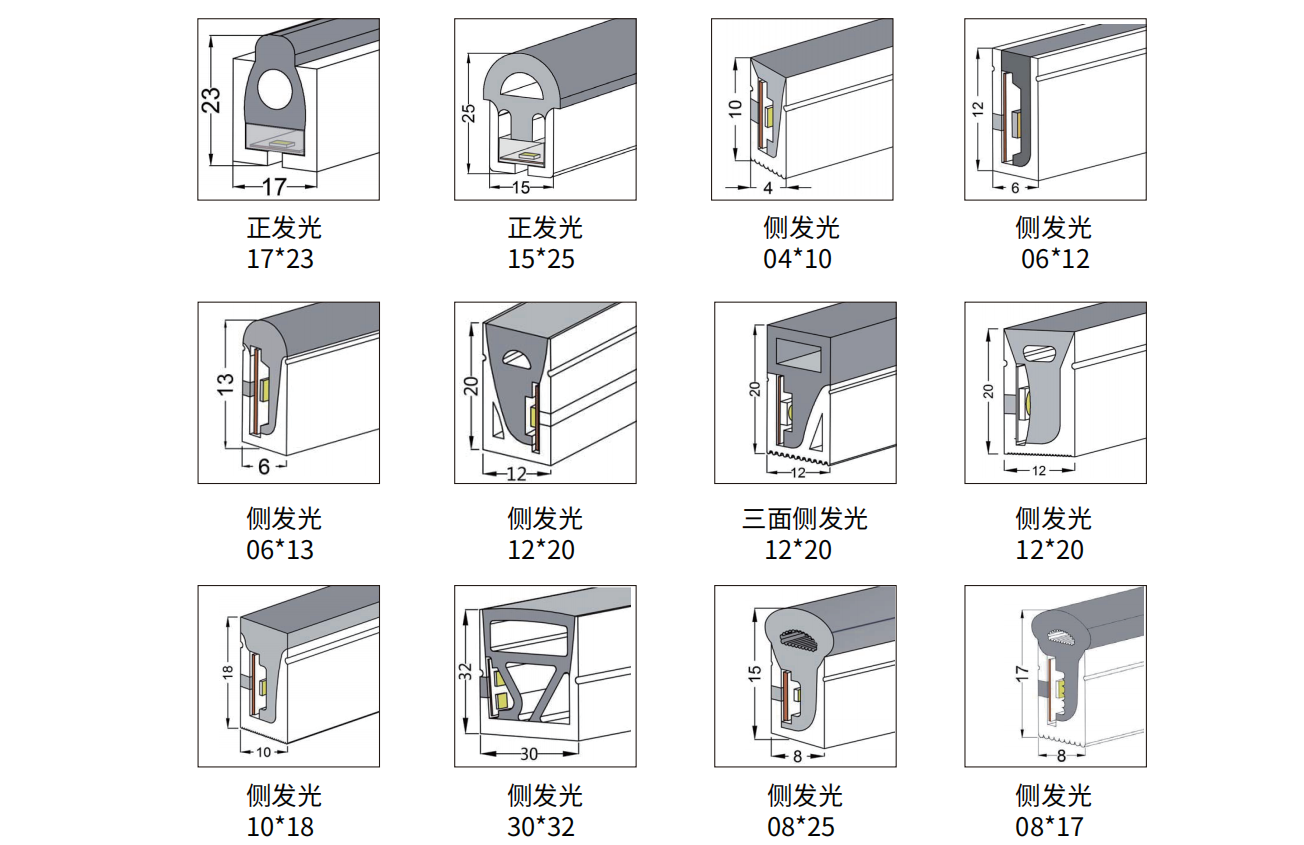 23
17
正发光
17*23

25
15
正发光
15*25

10
4
侧发光
04*10

12
6
侧发光
06*12

13
6
侧发光
06*13

20
12
侧发光
12*20

20
12
三面侧发光
12*20

20
12
侧发光
12*20

18
10
侧发光
10*18

32
30
侧发光
30*32

15
8
侧发光
08*25

17
8
侧发光
08*17