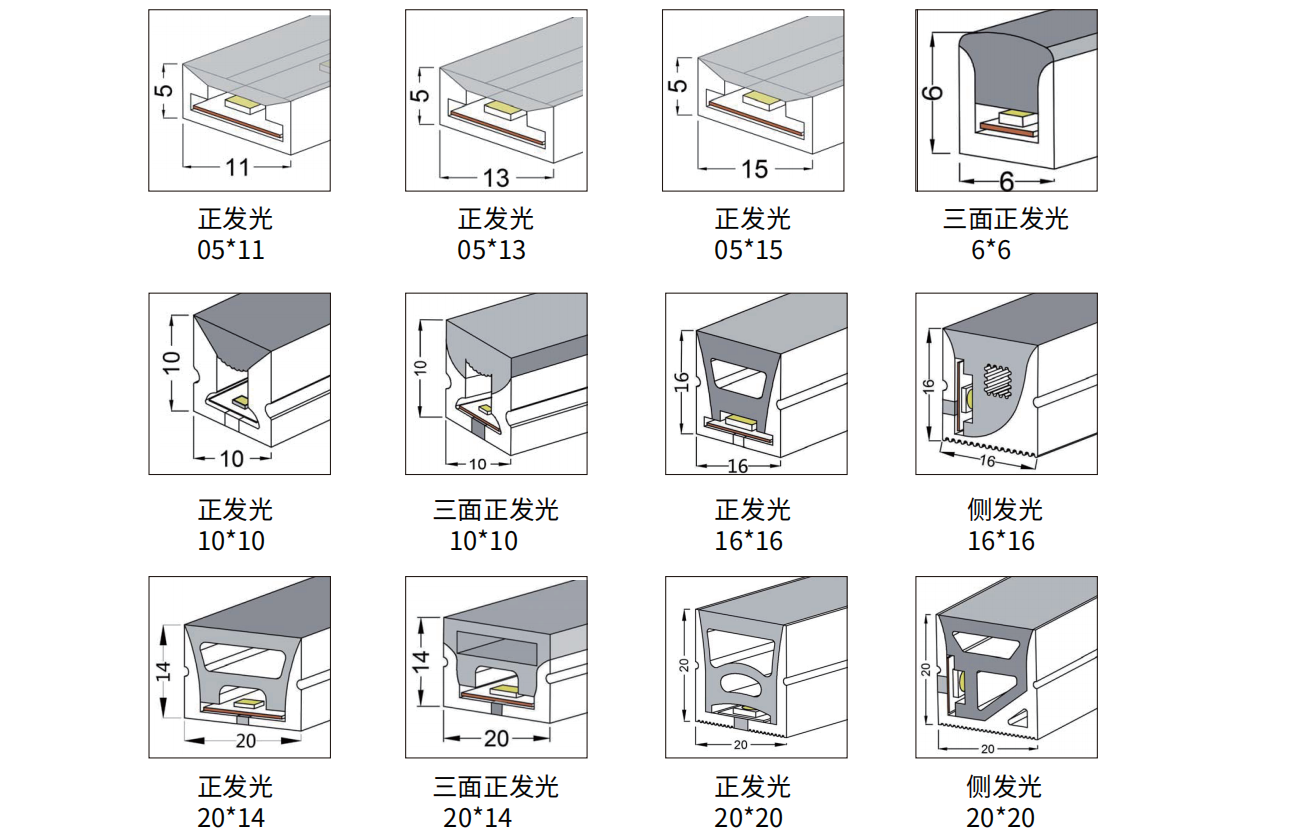 5
11
正发光
05*11

5
13
正发光
05*13

5
15
正发光
05*15

6
6
三面正发光
6*6

10
10
正发光
10*10

10
10
三面正发光
10*10

16
16
正发光
16*16

16
16
侧发光
16*16

14
20
正发光
20*14

14
20
三面正发光
20*14

20
20
正发光
20*20

20
20
侧发光
20*20